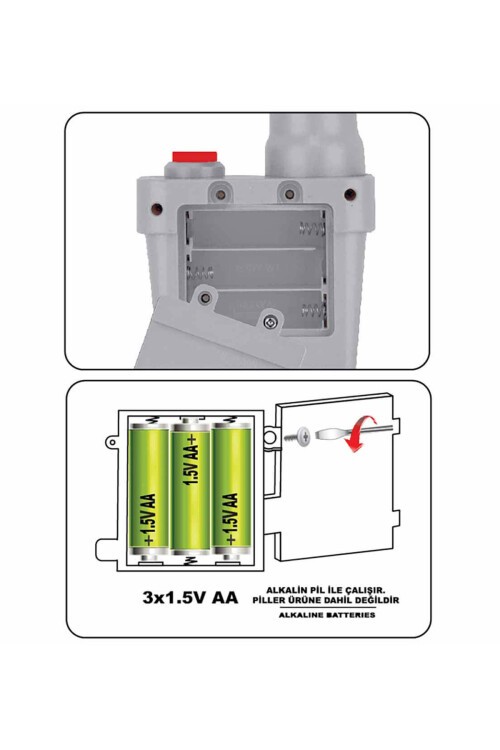 +1.5V AA

1.5V AA+

+1.5V AA

3x1.5V AA

ALKALİN PİL İLE ÇALIŞIR.
PİLLER ÜRÜNE DAHİL DEĞİLDİR

ALKALINE BATTERIES